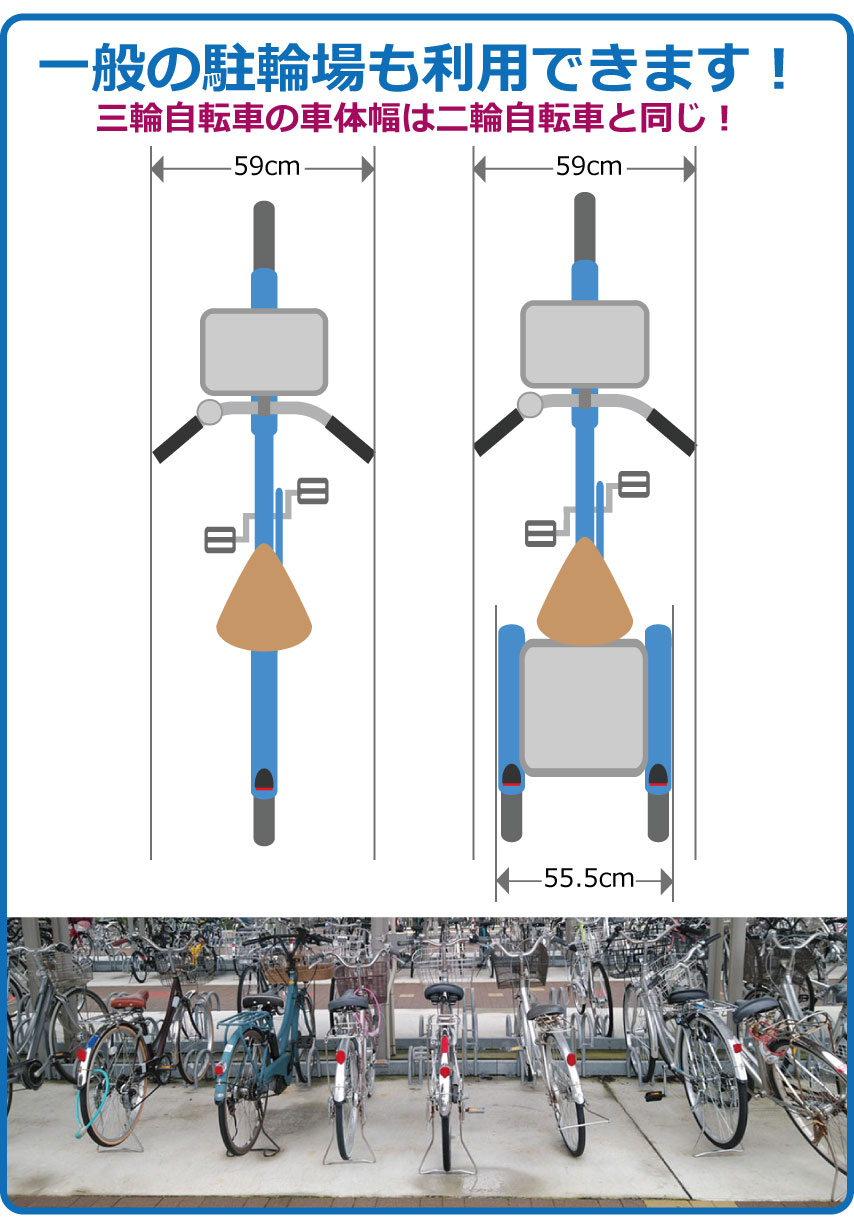 一般の駐輪場も利用できます！
三輪自転車の車体幅は二輪自転車と同じ！

59cm

59cm

55.5cm