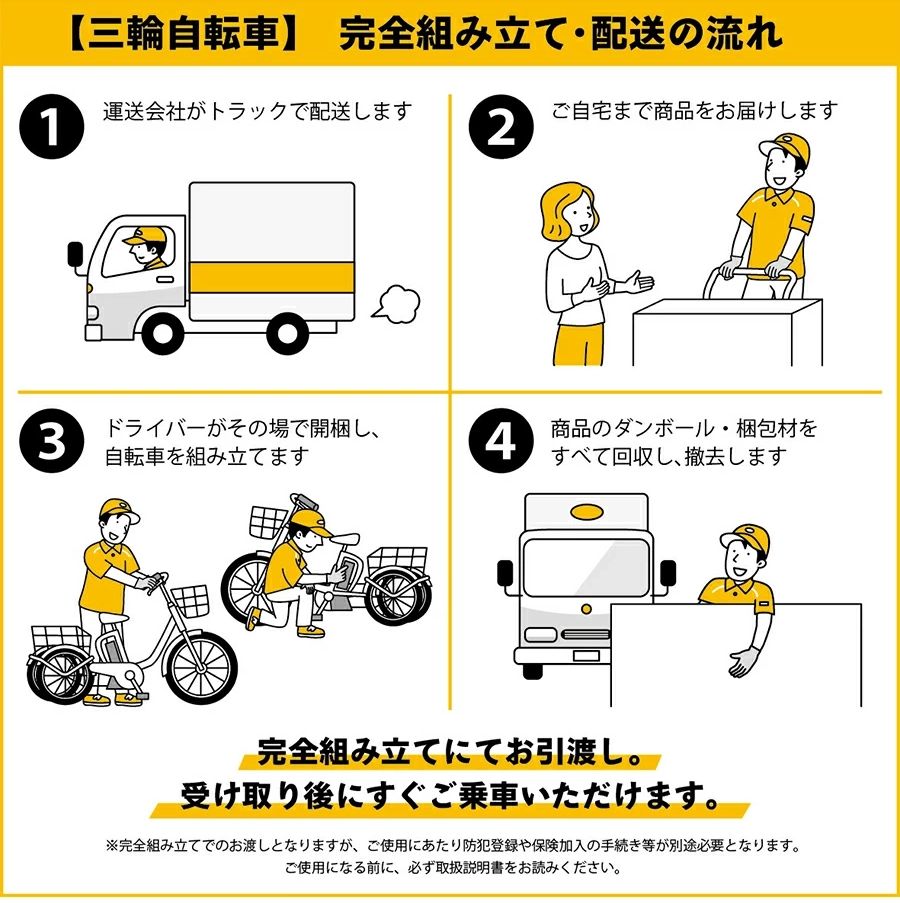 【三輪自転車】 完全組み立て・配送の流れ

1 運送会社がトラックで配送します

2 ご自宅まで商品をお届けします

3 ドライバーがその場で開梱し、自転車を組み立てます

4 商品のダンボール・梱包材をすべて回収し、撤去します

完全組み立てにてお引渡し。
受け取り後にすぐご乗車いただけます。

※完全組み立てでのお渡しとなりますが、ご使用にあたり防犯登録や保険加入の手続き等が別途必要となります。
ご使用になる前に、必ず取扱説明書をお読みください。