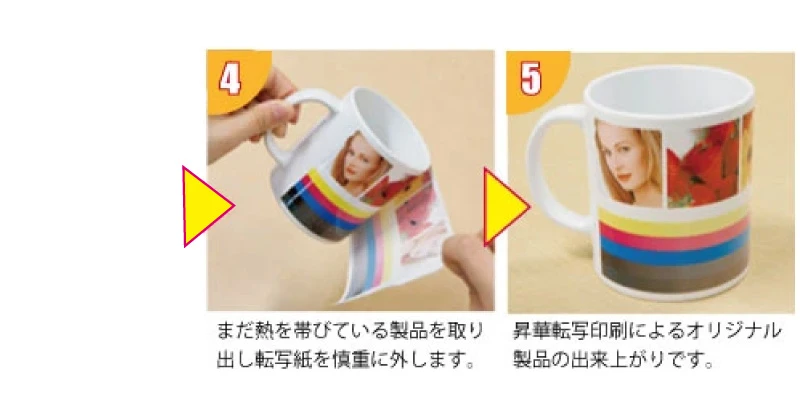 4

まだ熱を帯びている製品を取り出し転写紙を慎重に外します。

5

昇華転写印刷によるオリジナル製品の出来上がりです。