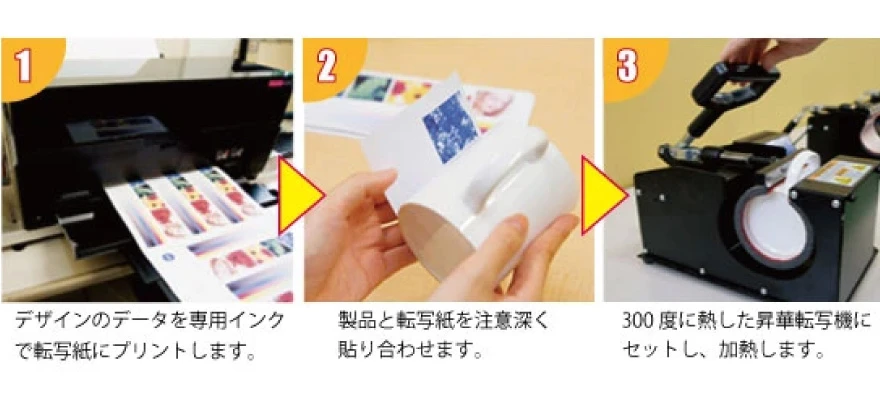 1

デザインのデータを専用インクで転写紙にプリントします。

2

製品と転写紙を注意深く貼り合わせます。

3

300度に熱した昇華転写機にセットし、加熱します。