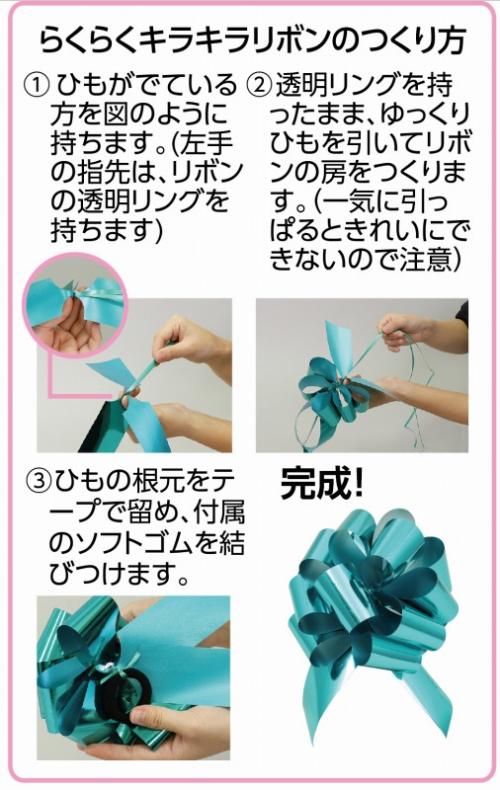 らくらくキラキラリボンのつくり方

① ひもがでている方を図のように持ちます。(左手の指先は、リボンの透明リングを持ちます)

② 透明リングを持ったまま、ゆっくりひもを引いてリボンの房をつくります。(一気に引っぱるときれいにできないので注意)

③ ひもの根元をテープで留め、付属のソフトゴムを結びつけます。

完成!