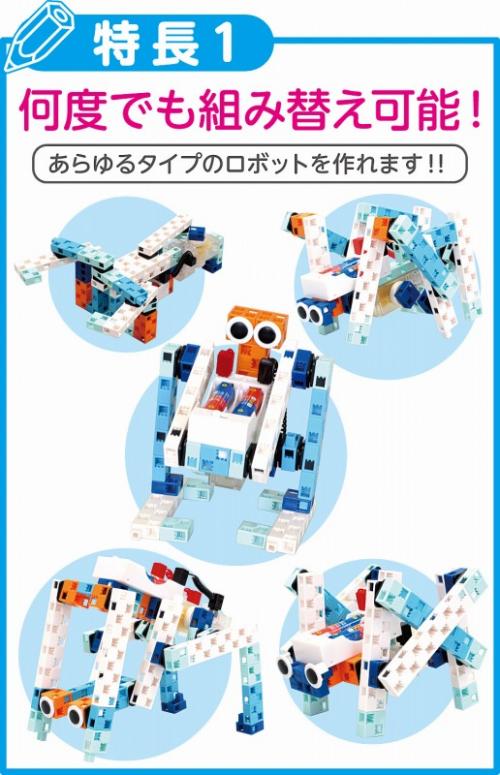 特長1

何度でも組み替え可能！

あらゆるタイプのロボットを作れます!!