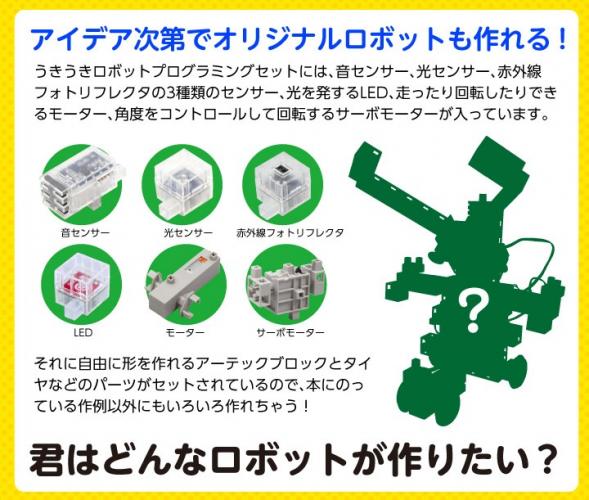 アイデア次第でオリジナルロボットも作れる！

うきうきロボットプログラミングセットには、音センサー、光センサー、赤外線フォトリフレクタの3種類のセンサー、光を発するLED、走ったり回転したりできるモーター、角度をコントロールして回転するサーボモーターが入っています。

音センサー

光センサー

赤外線フォトリフレクタ

LED

モーター

サーボモーター

?

それに自由に形を作れるアーテックブロックとタイヤなどのパーツがセットされているので、本にのっている作例以外にもいろいろ作れちゃう！

君はどんなロボットが作りたい？