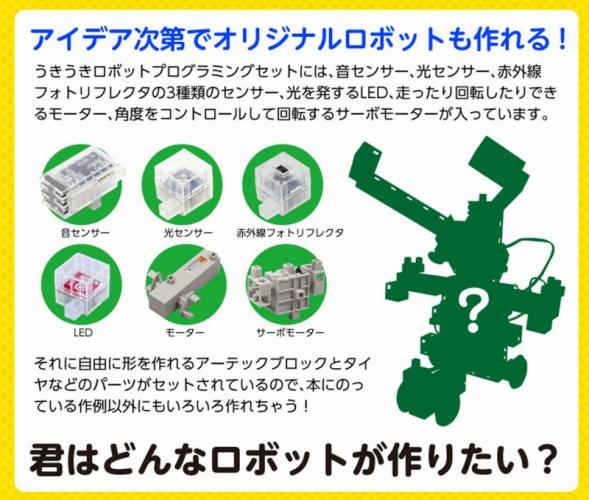 アイデア次第でオリジナルロボットも作れる！

うきうきロボットプログラミングセットには、音センサー、光センサー、赤外線フォトリフレクタの3種類のセンサー、光を発するLED、走ったり回転したりできるモーター、角度をコントロールして回転するサーボモーターが入っています。

音センサー

光センサー

赤外線フォトリフレクタ

LED

モーター

サーボモーター

?

それに自由に形を作れるアーテックブロックとタイヤなどのパーツがセットされているので、本にのっている作例以外にもいろいろ作れちゃう！

君はどんなロボットが作りたい？