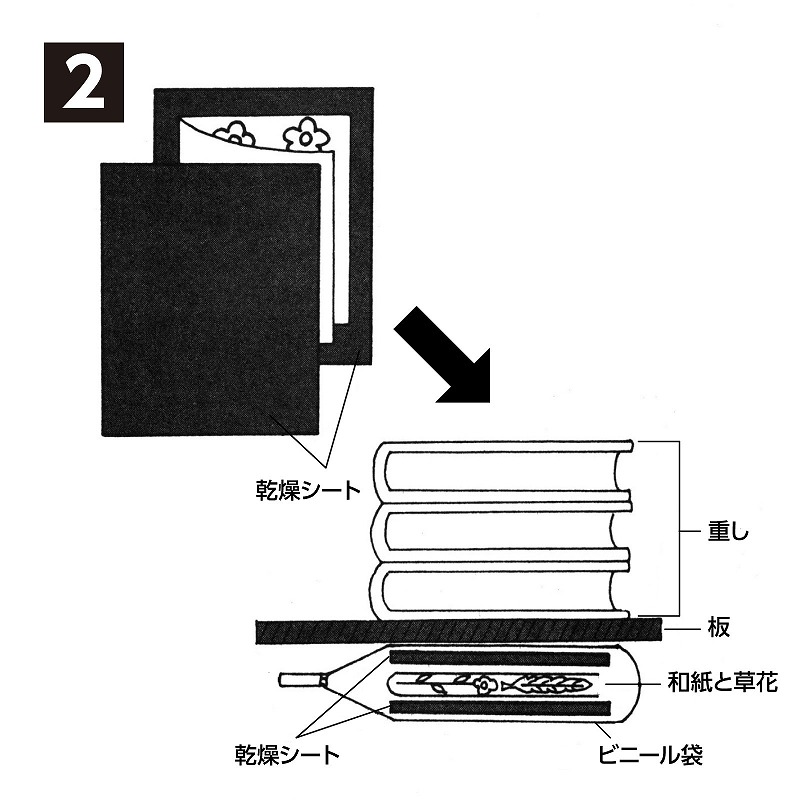 2

乾燥シート

重し

板

和紙と草花

乾燥シート

ビニール袋