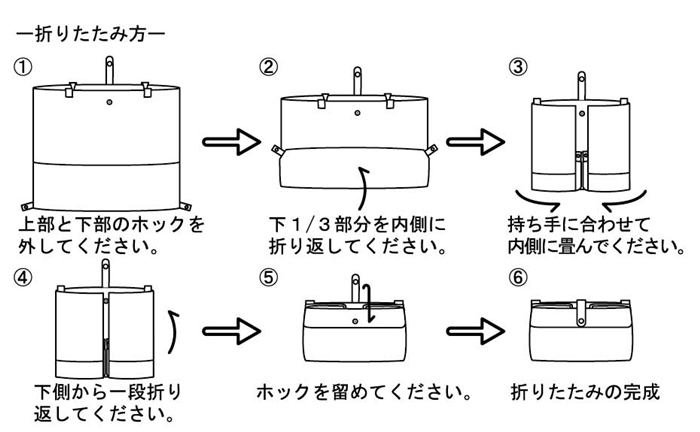 ー折りたたみ方ー

①

上部と下部のホックを外してください。

②

下１/３部分を内側に折り返してください。

③

持ち手に合わせて内側に畳んでください。

④

下側から一段折り返してください。

⑤

ホックを留めてください。

⑥

折りたたみの完成