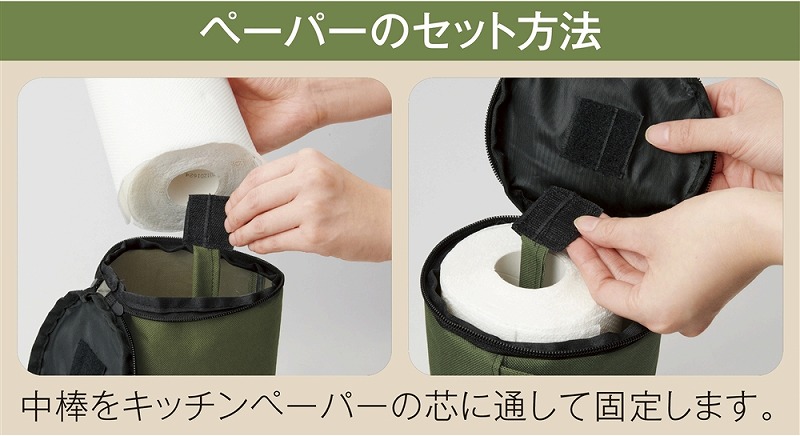 ペーパーのセット方法

中棒をキッチンペーパーの芯に通して固定します。