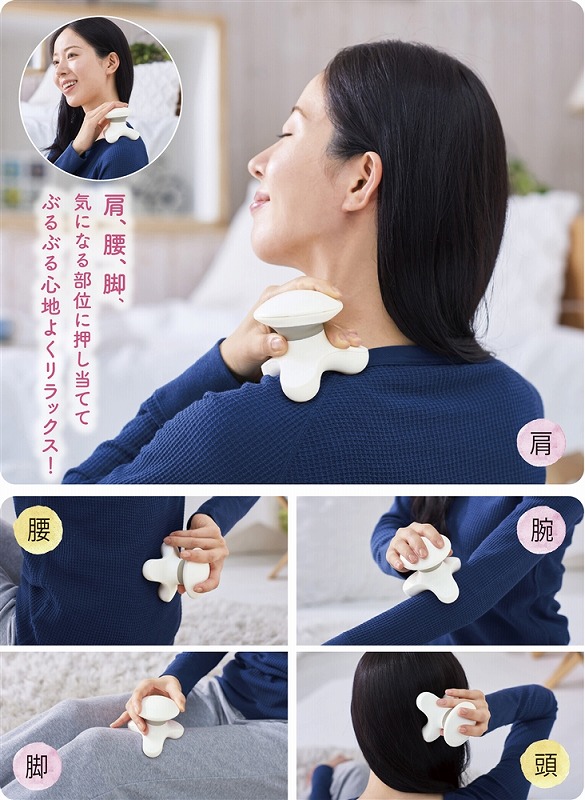 肩、腰、脚、
気になる部位に押し当てて
ぶるぶる心地よくリラックス!

肩

腰

腕

脚

頭