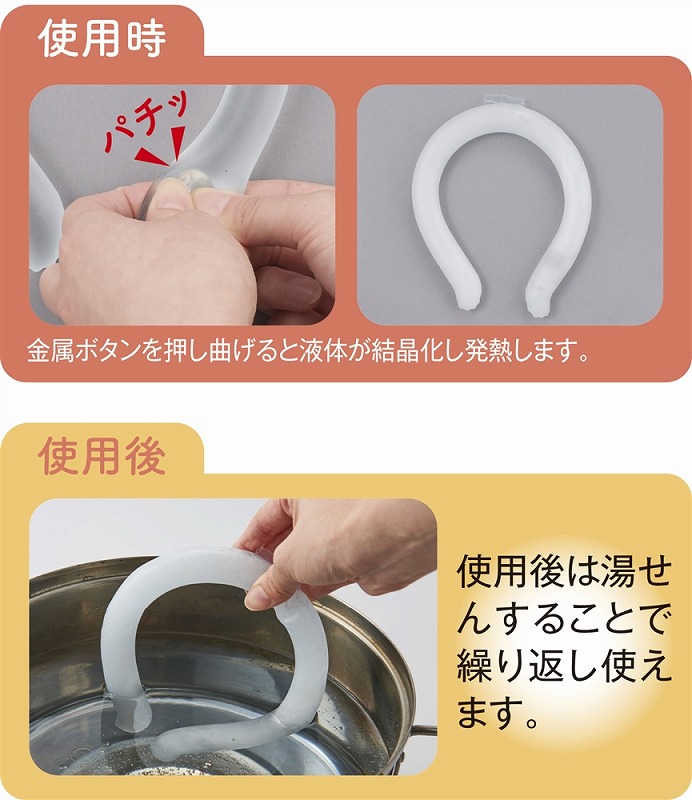 使用時

パチッ

金属ボタンを押し曲げると液体が結晶化し発熱します。

使用後

使用後は湯せんすることで繰り返し使えます。