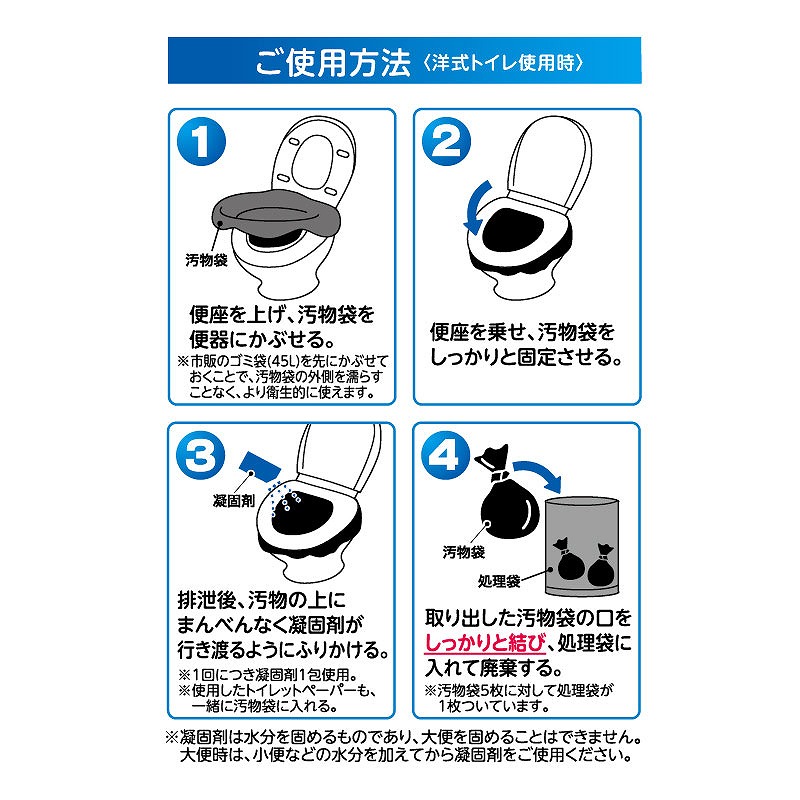 ご使用方法〈洋式トイレ使用時〉

1

汚物袋

便座を上げ、汚物袋を便器にかぶせる。

※市販のゴミ袋(45L)を先にかぶせておくことで、汚物袋の外側を濡らすことなく、より衛生的に使えます。

2

便座を乗せ、汚物袋をしっかりと固定させる。

3

凝固剤

排泄後、汚物の上にまんべんなく凝固剤が行き渡るようにふりかける。

※1回につき凝固剤1包使用。
※使用したトイレットペーパーも、一緒に汚物袋に入れる。

4

汚物袋

処理袋

取り出した汚物袋の口をしっかりと結び、処理袋に入れて廃棄する。

※汚物袋5枚に対して処理袋が1枚ついています。

※凝固剤は水分を固めるものであり、大便を固めることはできません。大便時は、小便などの水分を加えてから凝固剤をご使用ください。