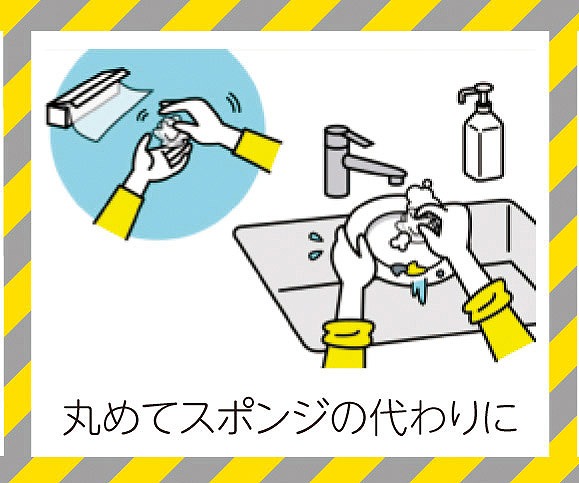 丸めてスポンジの代わりに