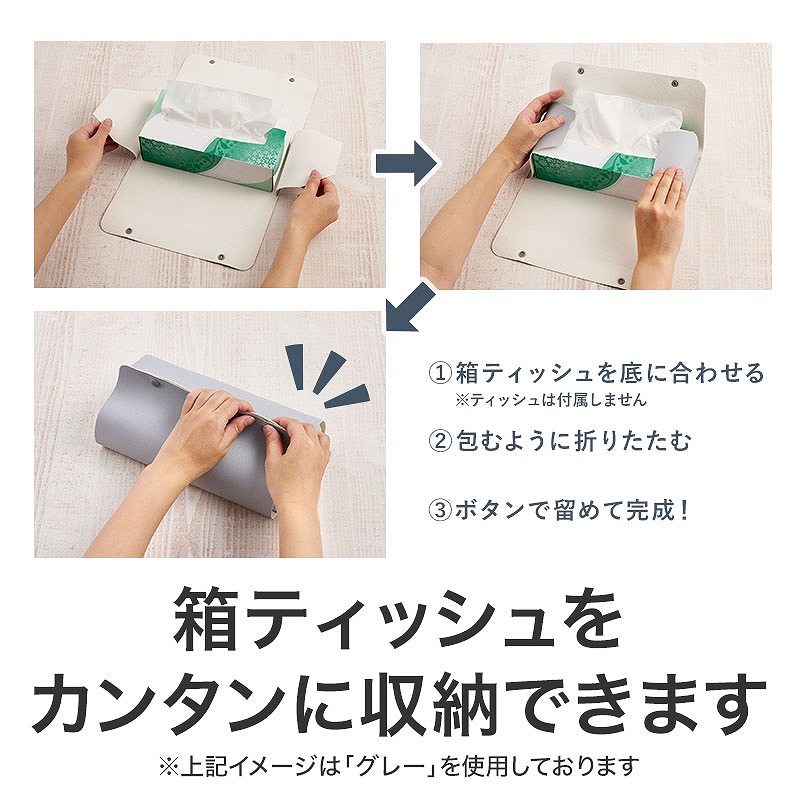 ①箱ティッシュを底に合わせる
※ティッシュは付属しません

②包むように折りたたむ

③ボタンで留めて完成！

箱ティッシュを
カンタンに収納できます

※上記イメージは「グレー」を使用しております