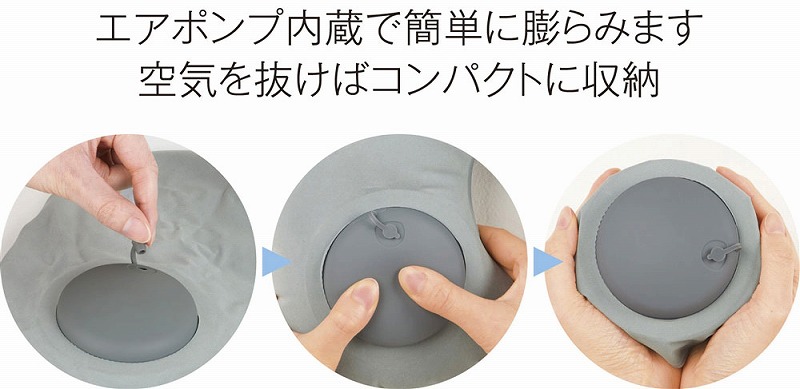 エアポンプ内蔵で簡単に膨らみます
空気を抜けばコンパクトに収納