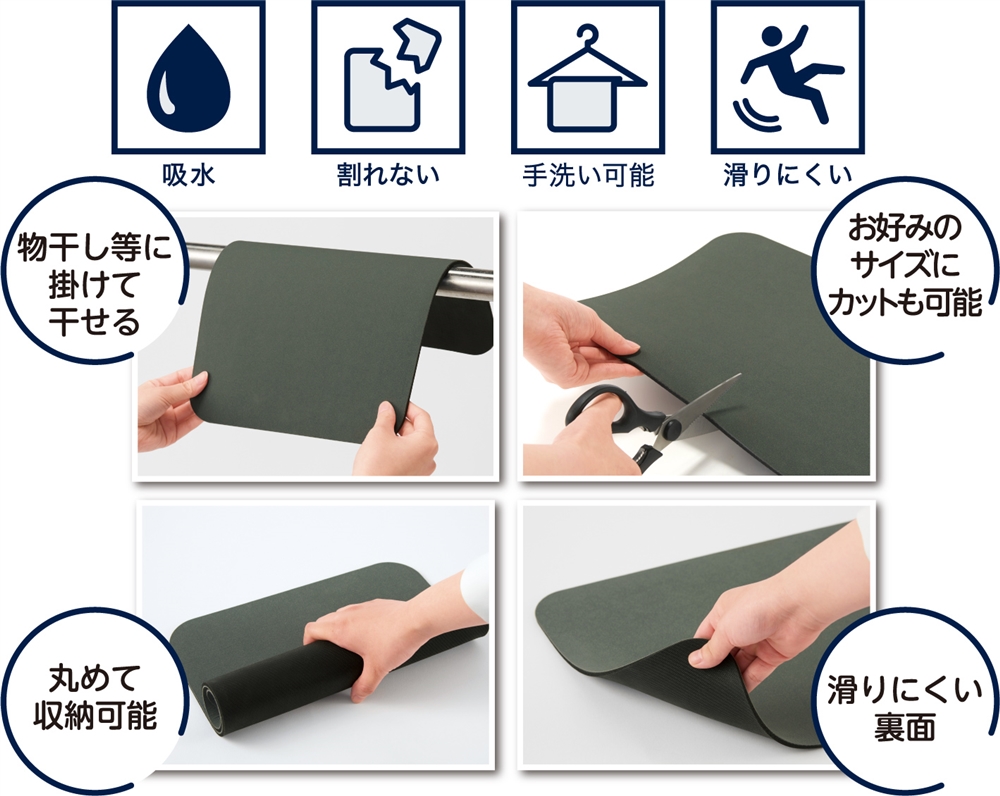 吸水

割れない

手洗い可能

滑りにくい

物干し等に掛けて干せる

お好みのサイズにカットも可能

丸めて収納可能

滑りにくい裏面