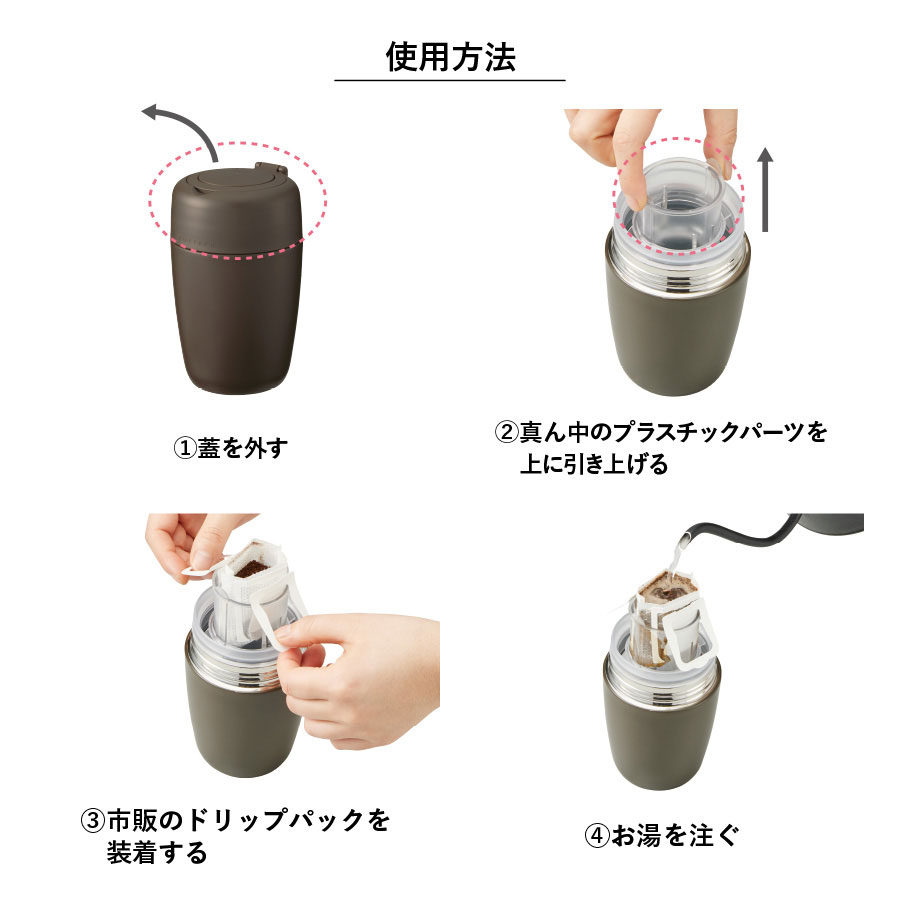 使用方法

①蓋を外す

②真ん中のプラスチックパーツを上に引き上げる

③市販のドリップパックを装着する

④お湯を注ぐ