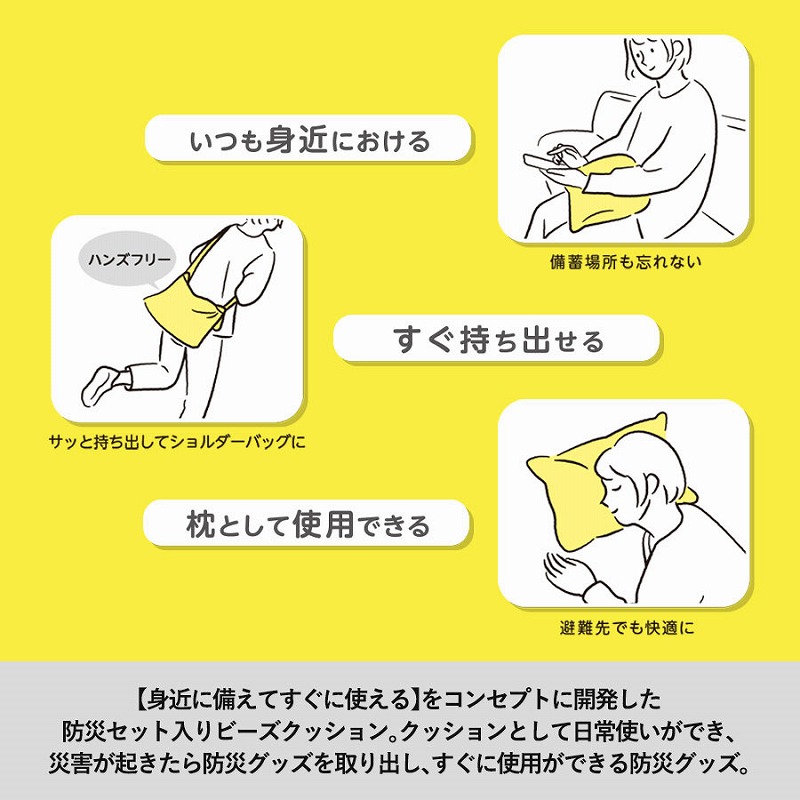 いつも身近における

備蓄場所も忘れない

ハンズフリー

すぐ持ち出せる

サッと持ち出してショルダーバッグに

枕として使用できる

避難先でも快適に

【身近に備えてすぐに使える】をコンセプトに開発した防災セット入りビーズクッション。クッションとして日常使いができ、災害が起きたら防災グッズを取り出し、すぐに使用ができる防災グッズ。