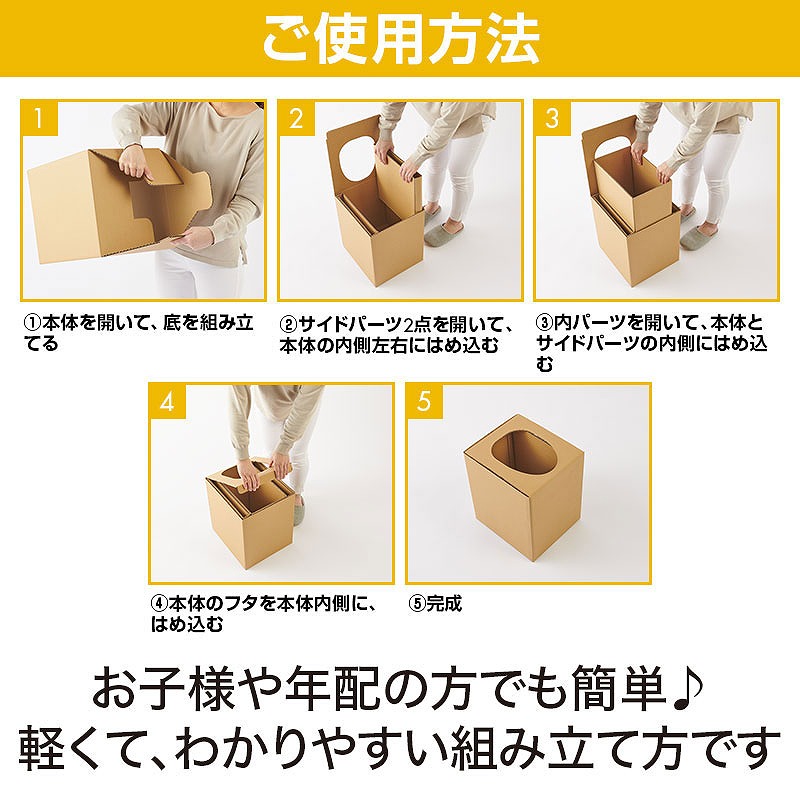 ご使用方法

1

①本体を開いて、底を組み立てる

2

②サイドパーツ2点を開いて、本体の内側左右にはめ込む

3

③内パーツを開いて、本体とサイドパーツの内側にはめ込む

4

④本体のフタを本体内側に、はめ込む

5

⑤完成

お子様や年配の方でも簡単♪
軽くて、わかりやすい組み立て方です