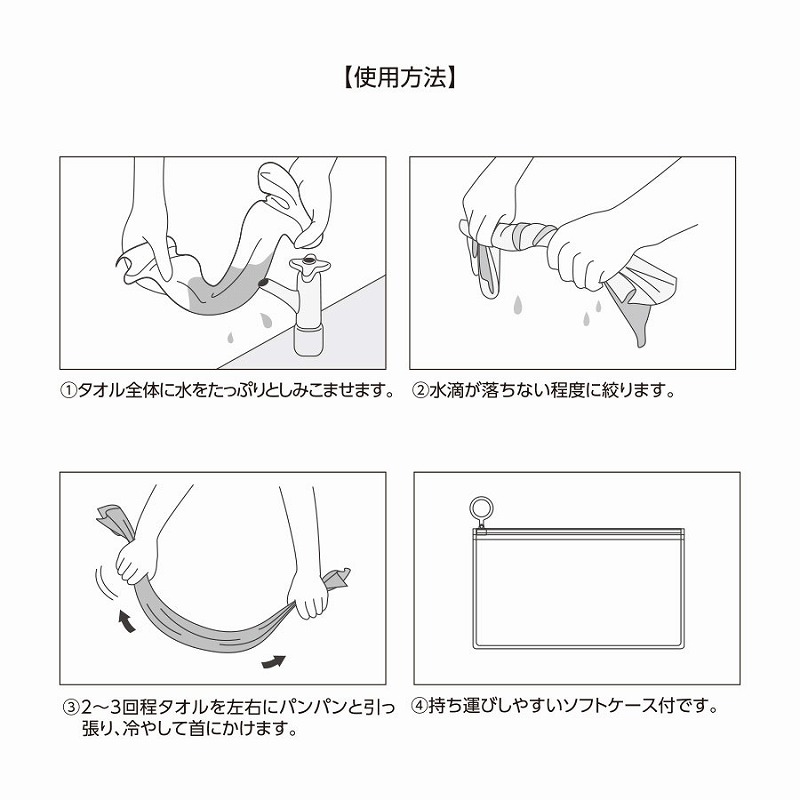 【使用方法】

①タオル全体に水をたっぷりとしみこませます。

②水滴が落ちない程度に絞ります。

③2～3回程タオルを左右にパンパンと引っ張り、冷やして首にかけます。

④持ち運びしやすいソフトケース付です。