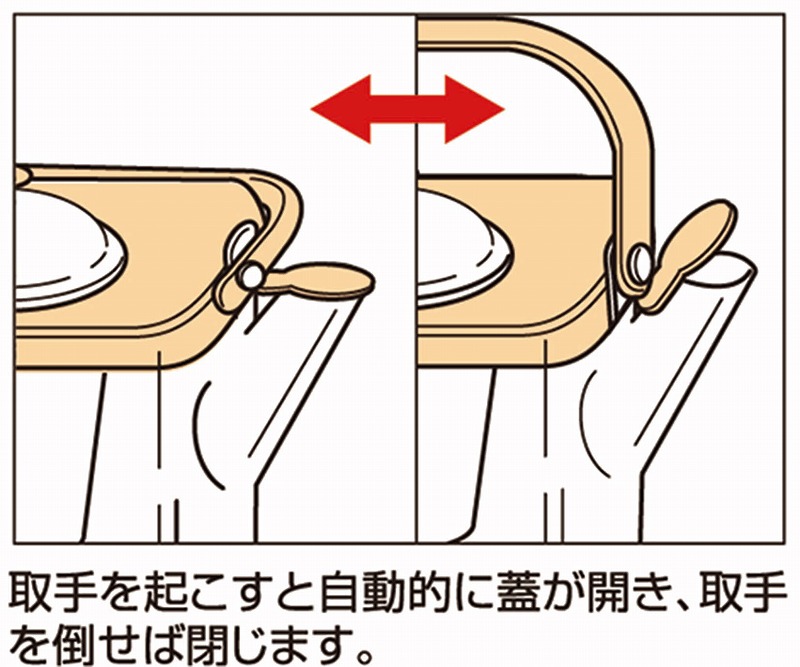 取手を起こすと自動的に蓋が開き、取手を倒せば閉じます。