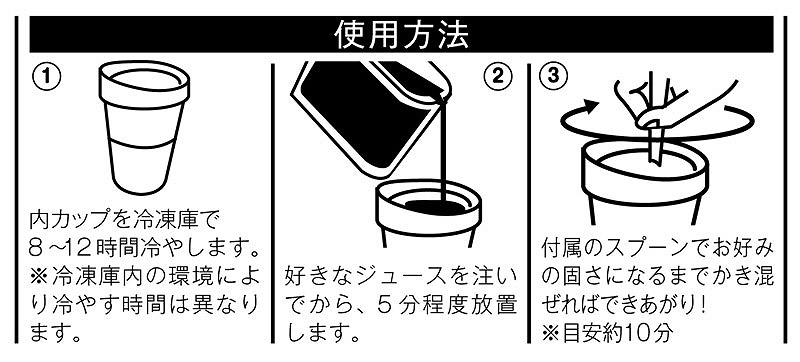 使用方法

①
内カップを冷凍庫で８～12時間冷やします。
※冷凍庫内の環境により冷やす時間は異なります。

②
好きなジュースを注いでから、５分程度放置します。

③
付属のスプーンでお好みの固さになるまでかき混ぜればできあがり！
※目安約10分