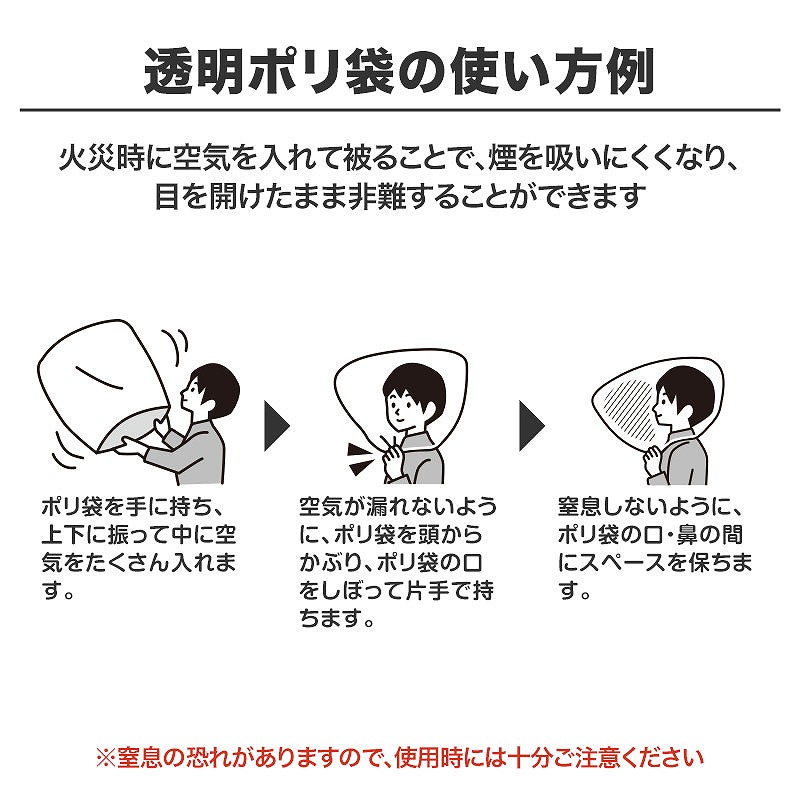 透明ポリ袋の使い方例

火災時に空気を入れて被ることで、煙を吸いにくくなり、目を開けたまま非難することができます

ポリ袋を手に持ち、上下に振って中に空気をたくさん入れます。

空気が漏れないように、ポリ袋を頭からかぶり、ポリ袋の口をしぼって片手で持ちます。

窒息しないように、ポリ袋の口・鼻の間にスペースを保ちます。

※窒息の恐れがありますので、使用時には十分ご注意ください