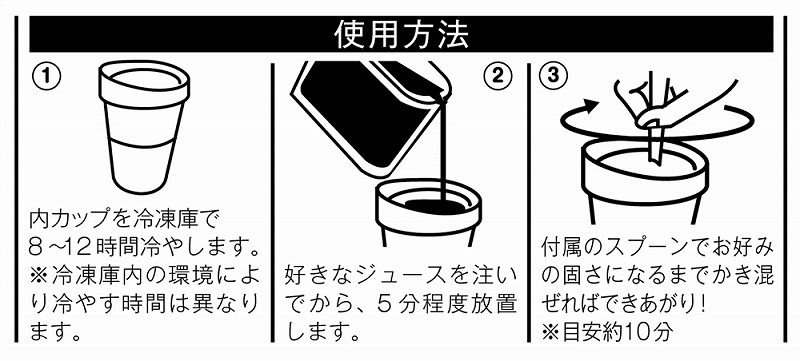 使用方法

①

内カップを冷凍庫で８～12時間冷やします。
※冷凍庫内の環境により冷やす時間は異なります。

②

好きなジュースを注いでから、５分程度放置します。

③

付属のスプーンでお好みの固さになるまでかき混ぜればできあがり！
※目安約10分