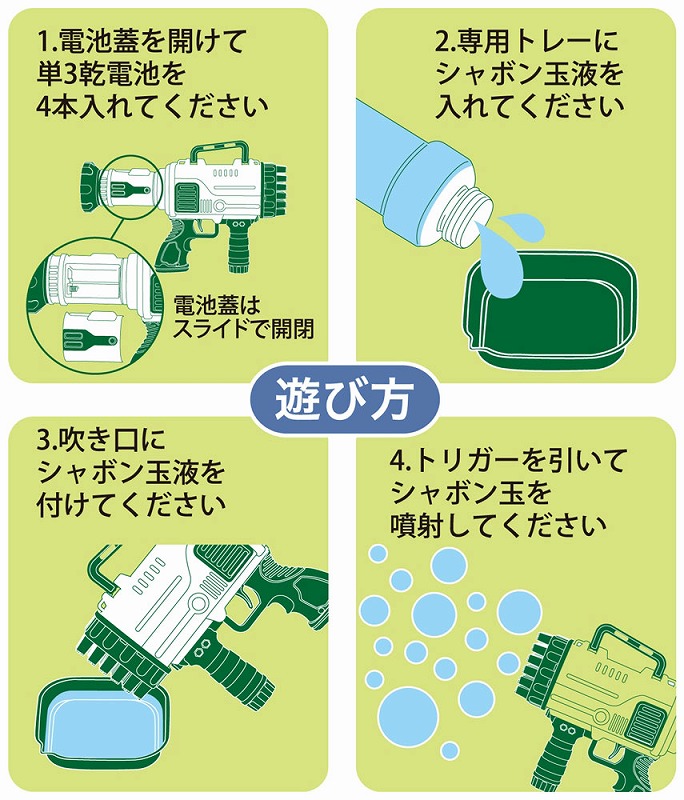 1.電池蓋を開けて単3乾電池を4本入れてください

電池蓋はスライドで開閉

2.専用トレーにシャボン玉液を入れてください

遊び方

3.吹き口にシャボン玉液を付けてください

4.トリガーを引いてシャボン玉を噴射してください