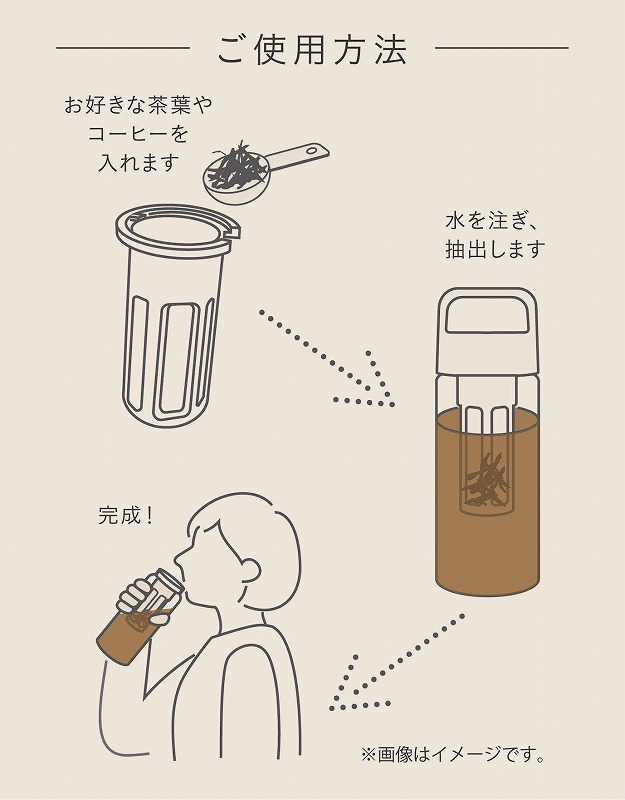 ご使用方法

お好きな茶葉やコーヒーを入れます

水を注ぎ、抽出します

完成！

※画像はイメージです。