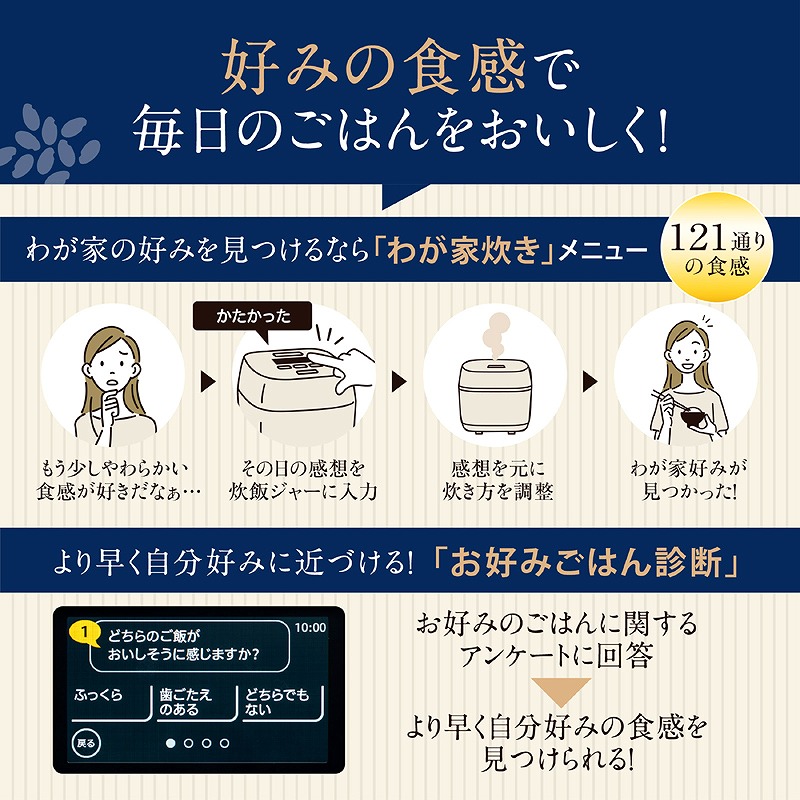 好みの食感で
毎日のごはんをおいしく!

わが家の好みを見つけるなら「わが家炊き」メニュー

121通りの食感

かたかった

もう少しやわらかい食感が好きだなぁ…

その日の感想を炊飯ジャーに入力

感想を元に炊き方を調整

わが家好みが見つかった!

より早く自分好みに近づける!「お好みごはん診断」

1 どちらのご飯がおいしそうに感じますか?

10:00

ふっくら

歯ごたえのある

どちらでもない

戻る

お好みのごはんに関するアンケートに回答

より早く自分好みの食感を見つけられる!