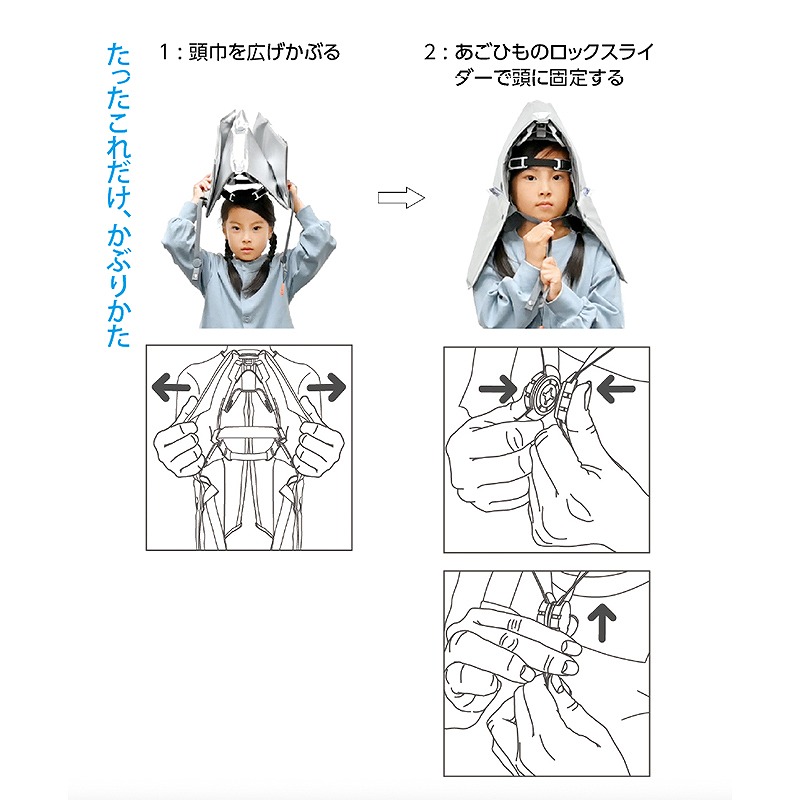 たったこれだけ、かぶりかた

1：頭巾を広げかぶる

2：あごひものロックスライダーで頭に固定する