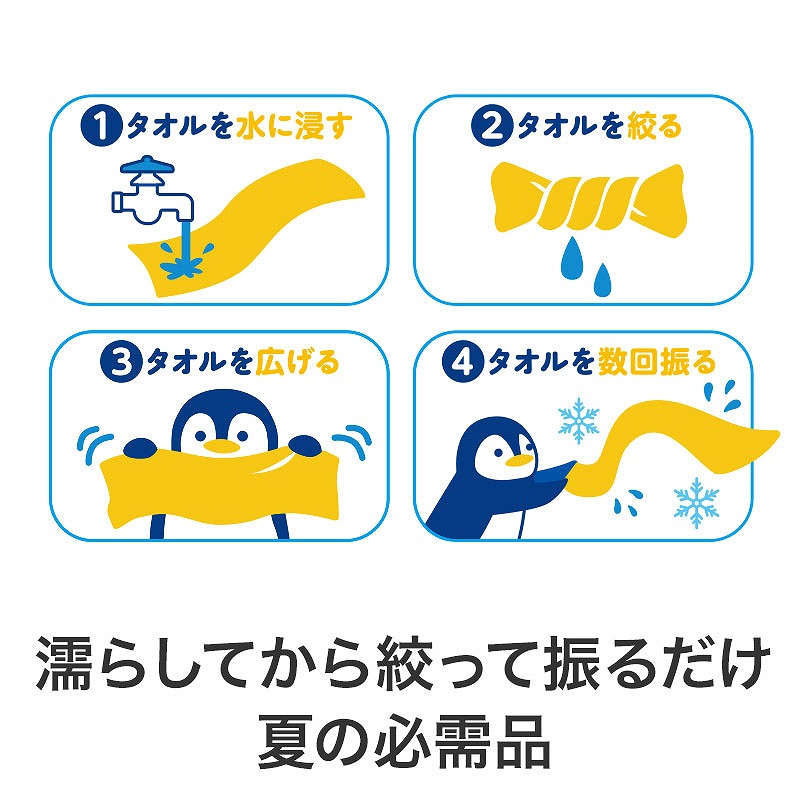 1 タオルを水に浸す

2 タオルを絞る

3 タオルを広げる

4 タオルを数回振る

濡らしてから絞って振るだけ
夏の必需品