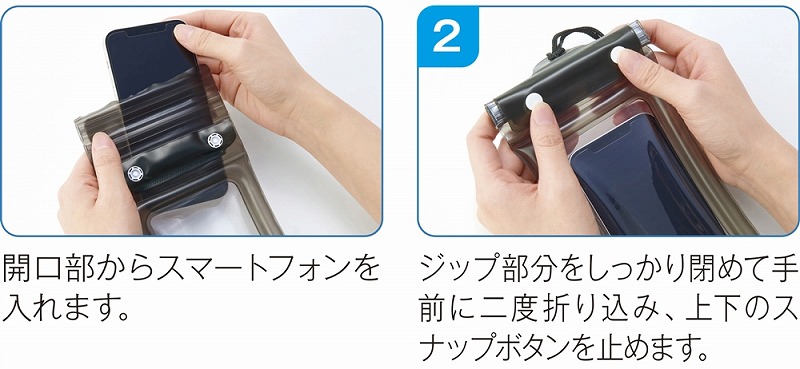 開口部からスマートフォンを入れます。

2

ジップ部分をしっかり閉めて手前に二度折り込み、上下のスナップボタンを止めます。