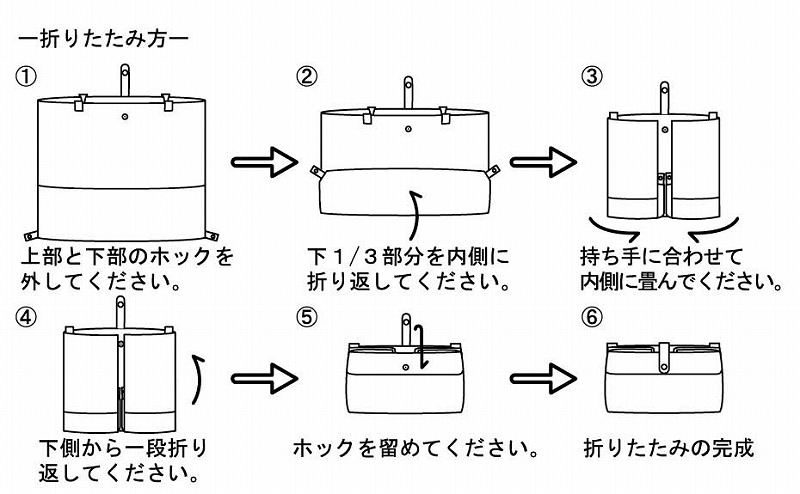 ー折りたたみ方ー

①

上部と下部のホックを外してください。

②

下１/３部分を内側に折り返してください。

③

持ち手に合わせて内側に畳んでください。

④

下側から一段折り返してください。

⑤

ホックを留めてください。

⑥

折りたたみの完成