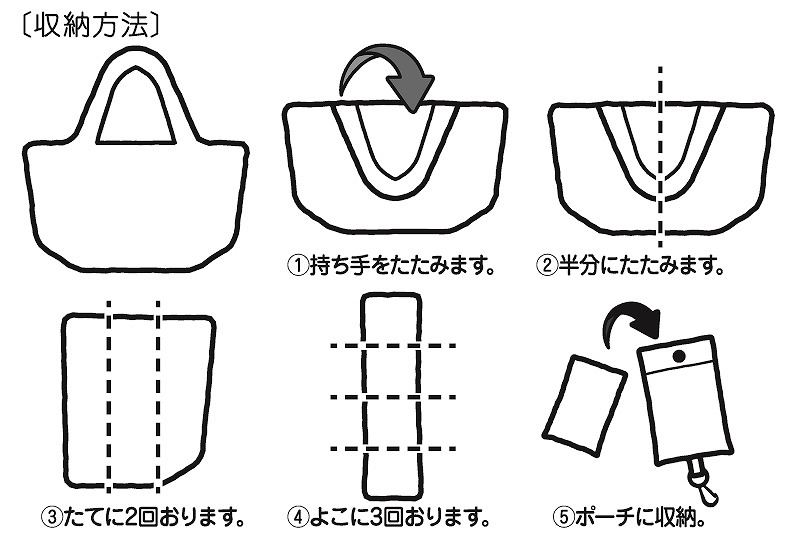 〔収納方法〕

①持ち手をたたみます。

②半分にたたみます。

③たてに2回おります。

④よこに3回おります。

⑤ポーチに収納。