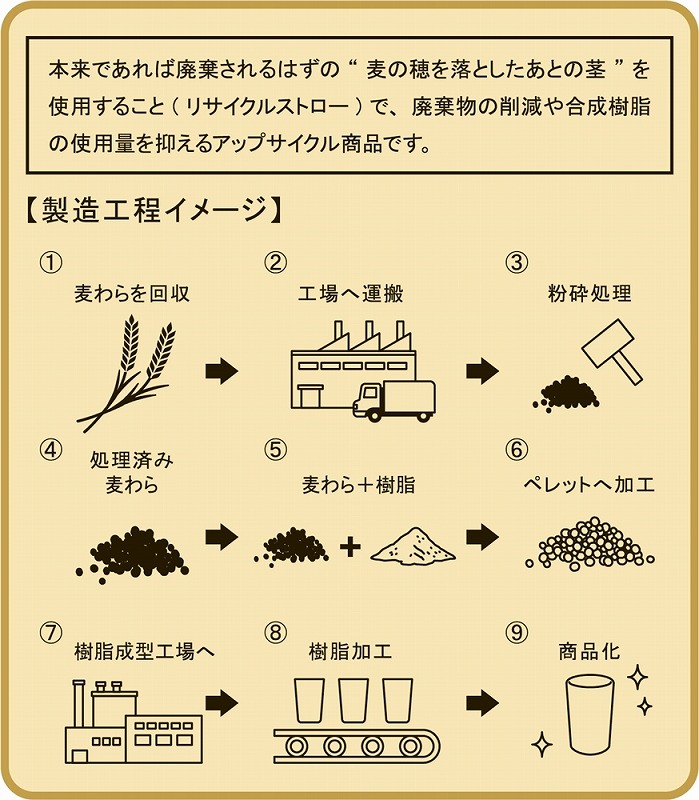 本来であれば廃棄されるはずの“ 麦の穂を落としたあとの茎 ”を使用すること（リサイクルストロー）で、廃棄物の削減や合成樹脂の使用量を抑えるアップサイクル商品です。

【製造工程イメージ】

①
麦わらを回収

②
工場へ運搬

③
粉砕処理

④
処理済み
麦わら

⑤
麦わら＋樹脂

⑥
ペレットへ加工

⑦
樹脂成型工場へ

⑧
樹脂加工

⑨
商品化