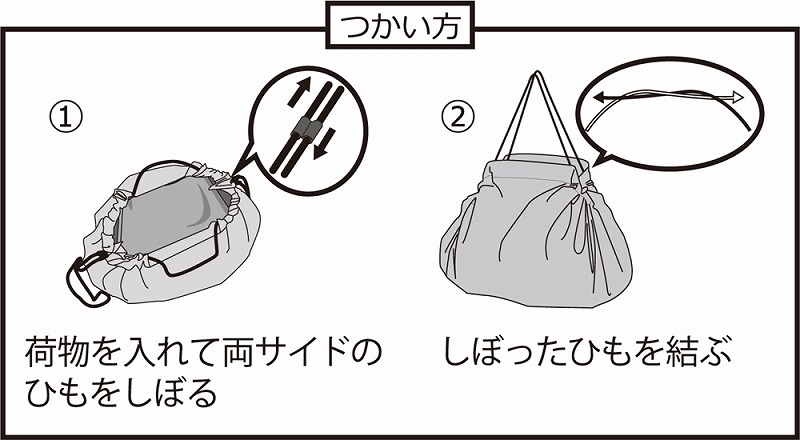 つかい方

①

荷物を入れて両サイドのひもをしぼる

②

しぼったひもを結ぶ