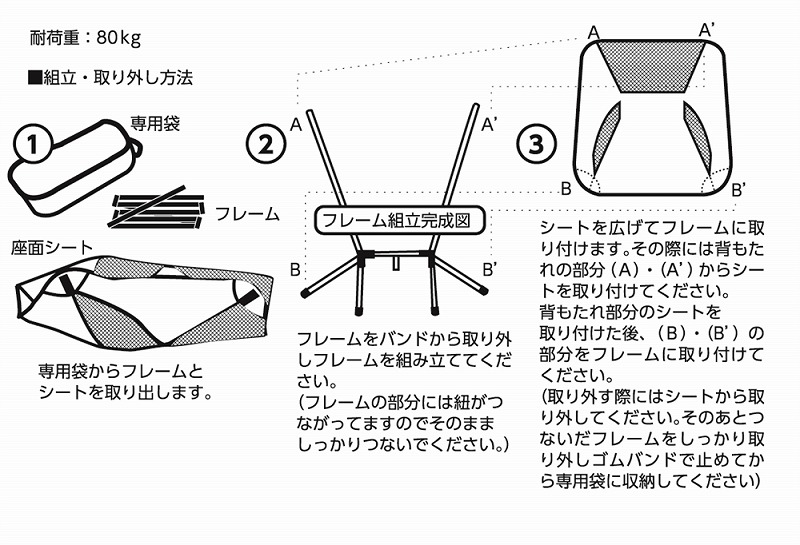 耐荷重：80kg

■組立・取り外し方法

1

専用袋

フレーム

座面シート

専用袋からフレームとシートを取り出します。

2

A

A'

フレーム組立完成図

B

B'

フレームをバンドから取り外しフレームを組み立ててください。
(フレームの部分には紐がつながってますのでそのまましっかりつないでください。)

3

A

A'

B

B'

シートを広げてフレームに取り付けます。その際には背もたれの部分（A）・（A'）からシートを取り付けてください。
背もたれ部分のシートを取り付けた後、（B）・（B'）の部分をフレームに取り付けてください。
(取り外す際にはシートから取り外してください。そのあとつないだフレームをしっかり取り外しゴムバンドで止めてから専用袋に収納してください)