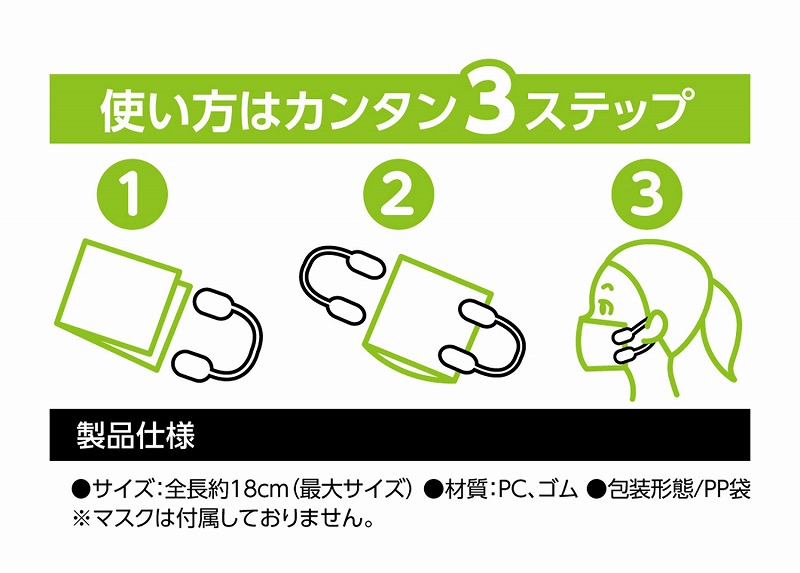 使い方はカンタン3ステップ

1

2

3

製品仕様

●サイズ：全長約18cm（最大サイズ） ●材質：PC、ゴム ●包装形態/PP袋
※マスクは付属しておりません。